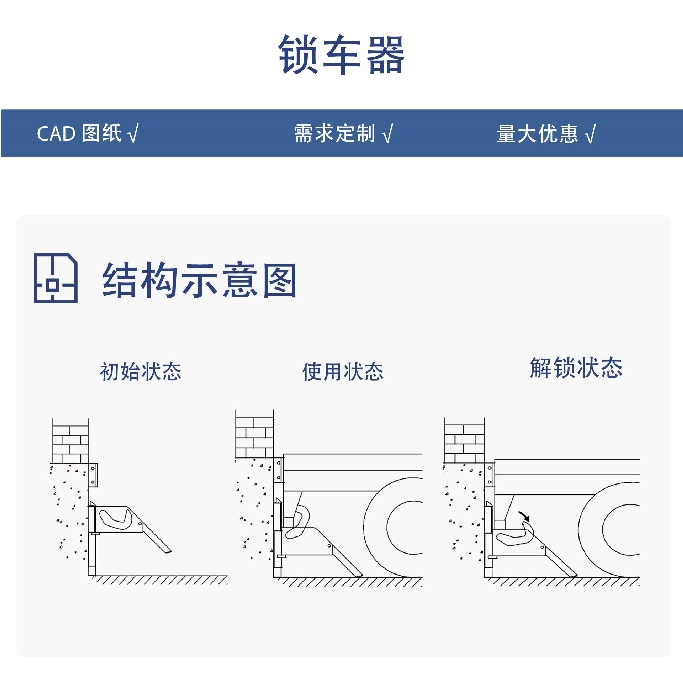 锁车器

CAD 图纸 √ 需求定制 √ 量大优惠 √

结构示意图

初始状态 使用状态 解锁状态